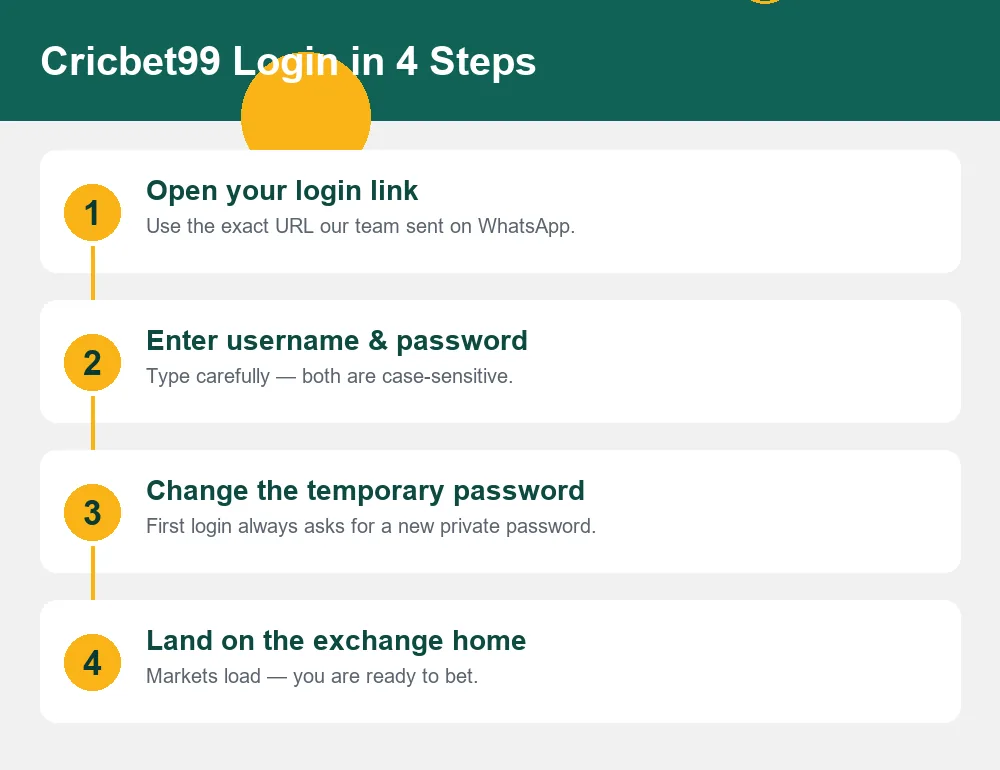 Cricbet99 Login in 4 Steps

1
Open your login link
Use the exact URL our team sent on WhatsApp.

2
Enter username & password
Type carefully — both are case-sensitive.

3
Change the temporary password
First login always asks for a new private password.

4
Land on the exchange home
Markets load — you are ready to bet.